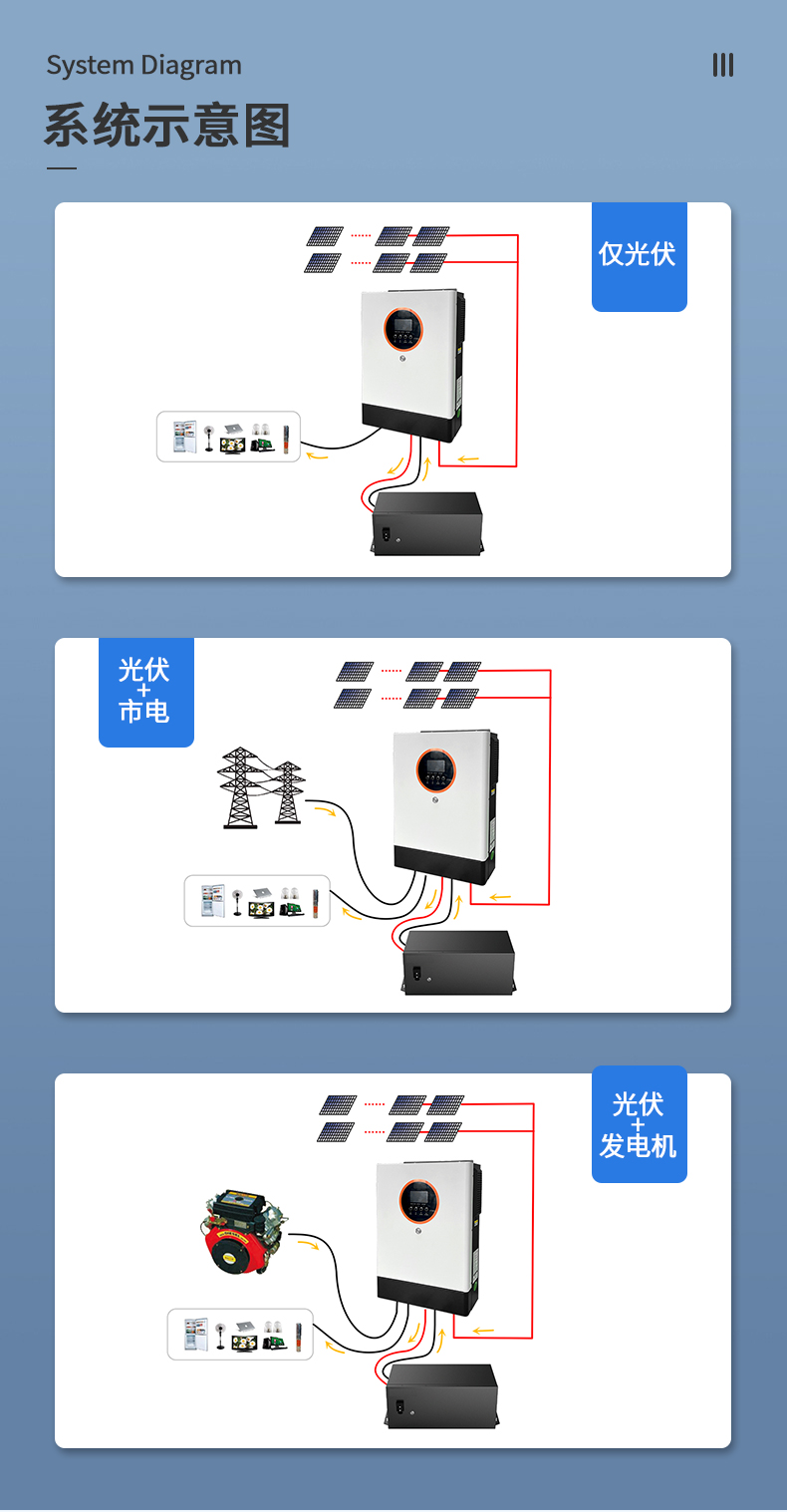 System Diagram

系统示意图

仅光伏

光伏
+
市电

光伏
+
发电机